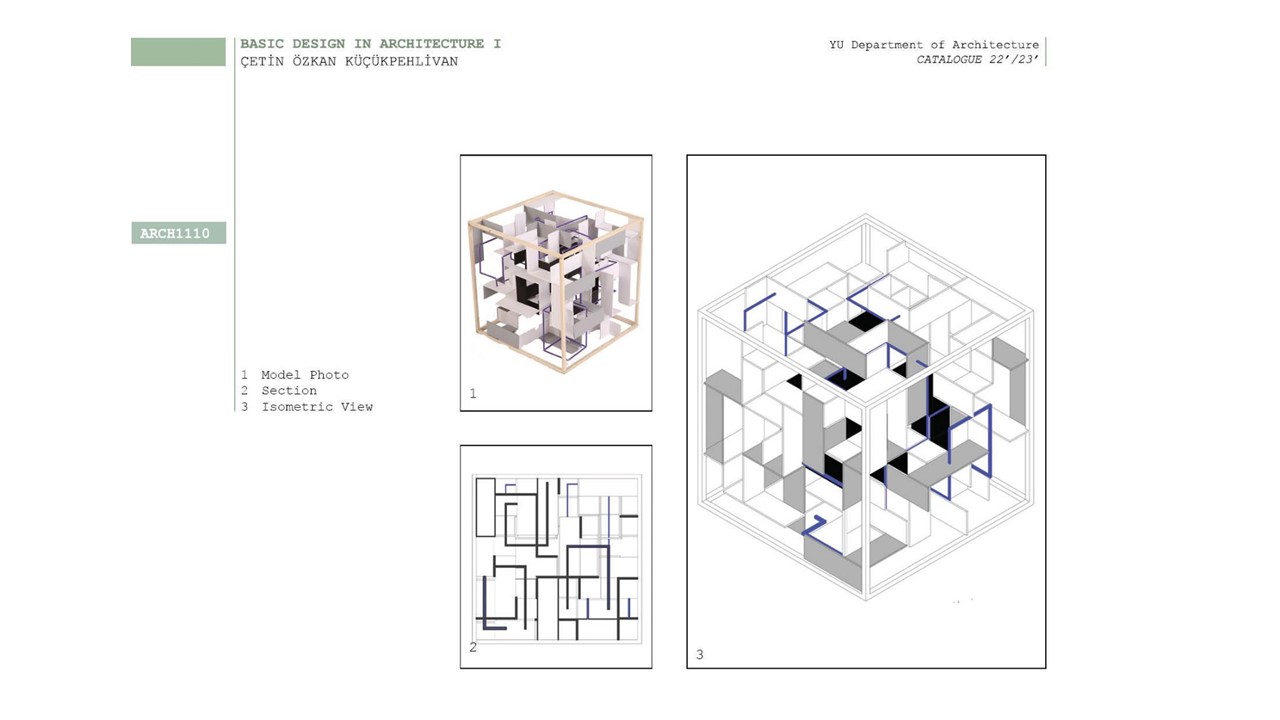 BASIC DESIGN IN ARCHITECTURE I
ÇETİN ÖZKAN KÜÇÜKPEHLİVAN

YU Department of Architecture
CATALOGUE 22'/23'

ARCH1110

1 Model Photo
2 Section
3 Isometric View

1

2

3