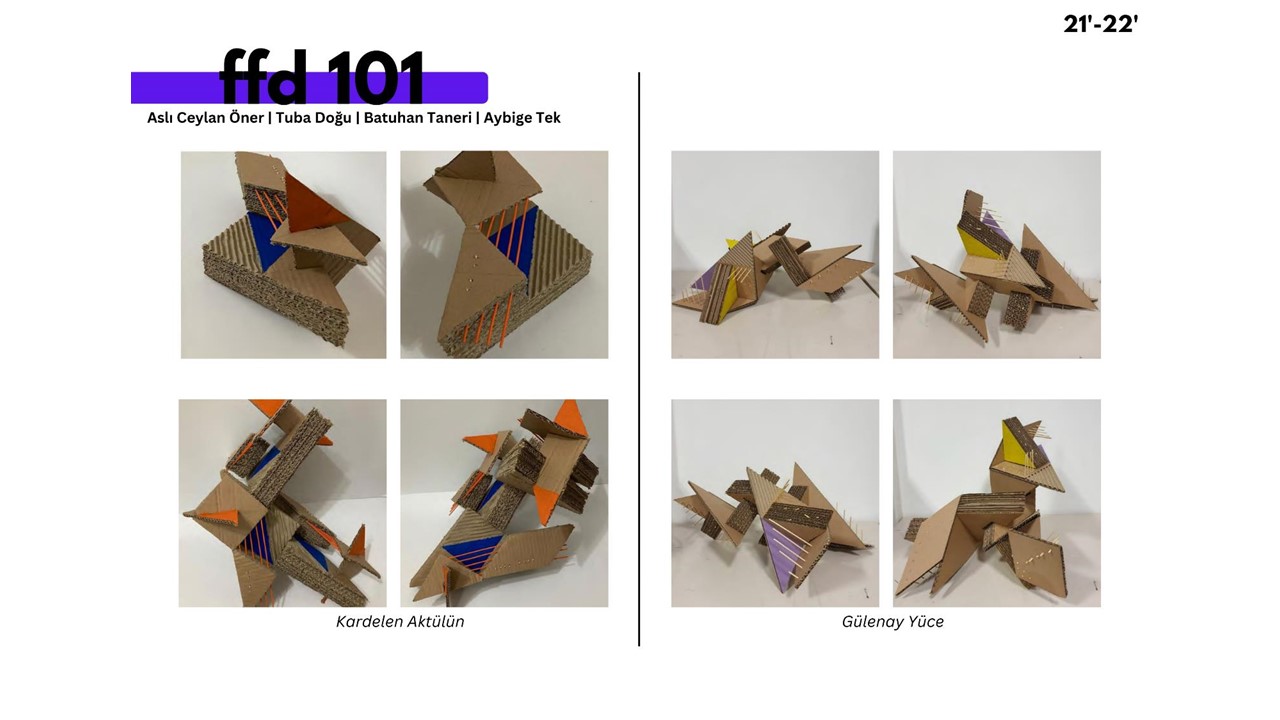 21'-22'

ffd 101

Aslı Ceylan Öner | Tuba Doğu | Batuhan Taneri | Aybige Tek

Kardelen Aktülün

Gülenay Yüce